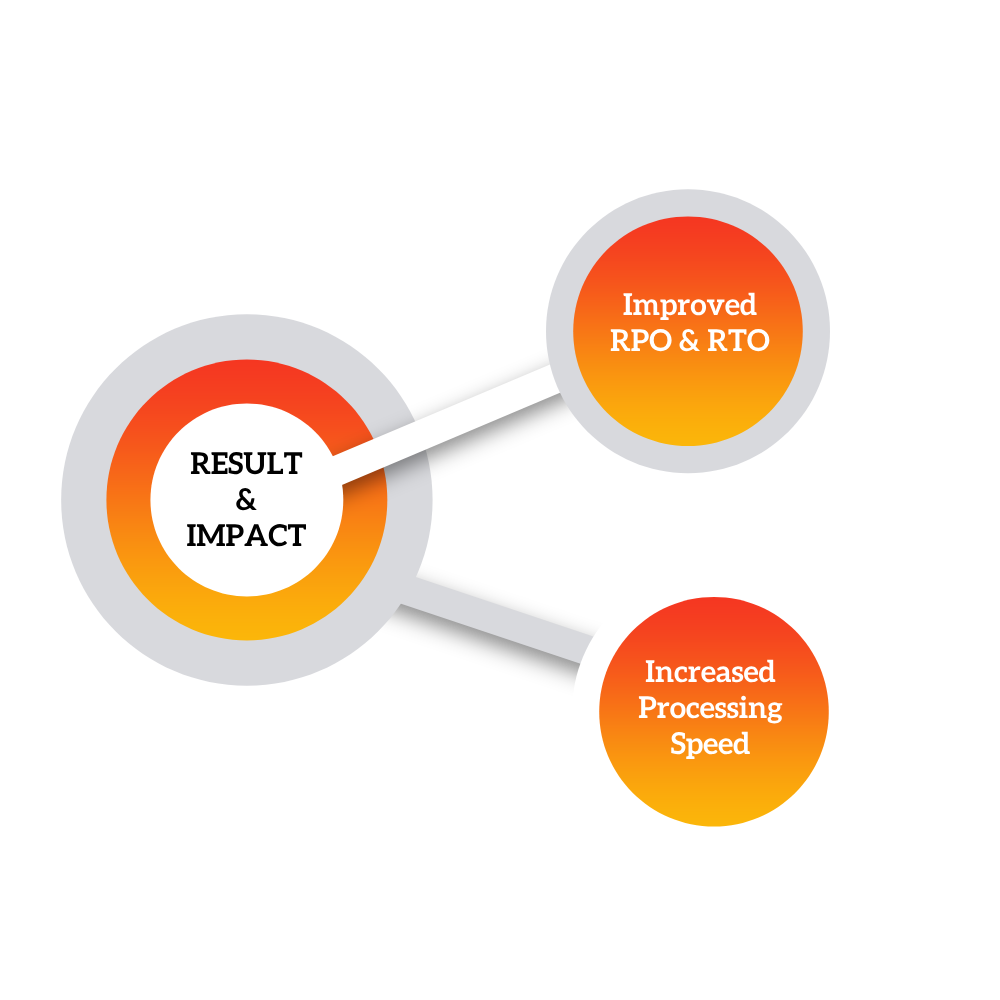 RESULT
&
IMPACT

Improved
RPO & RTO

Increased
Processing
Speed